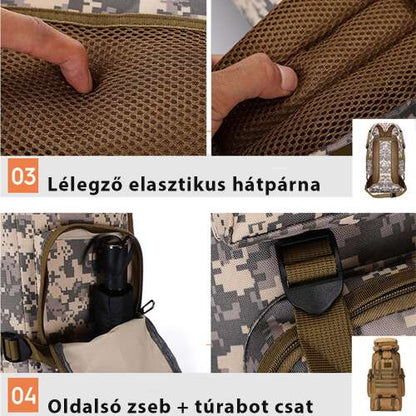 03 Lélegző elasztikus hátpárna

04 Oldalsó zseb + túrabot csat