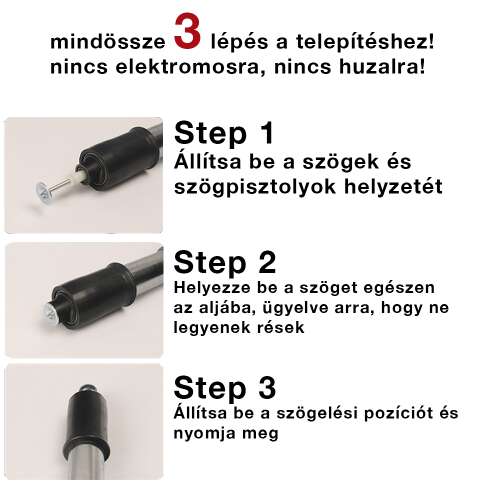 mindössze 3 lépés a telepítéshez!
nincs elektromosra, nincs huzalra!

Step 1
Állítsa be a szögek és szögpisztolyok helyzetét

Step 2
Helyezze be a szöget egészen az aljába, ügyelve arra, hogy ne legyenek rések

Step 3
Állítsa be a szögelési pozíciót és nyomja meg